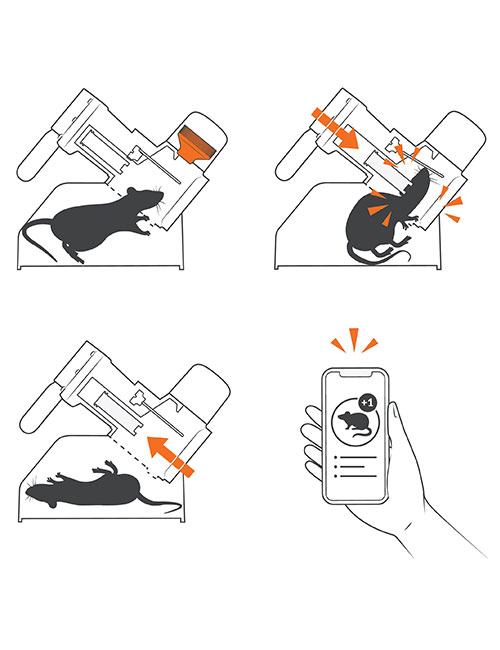 +1